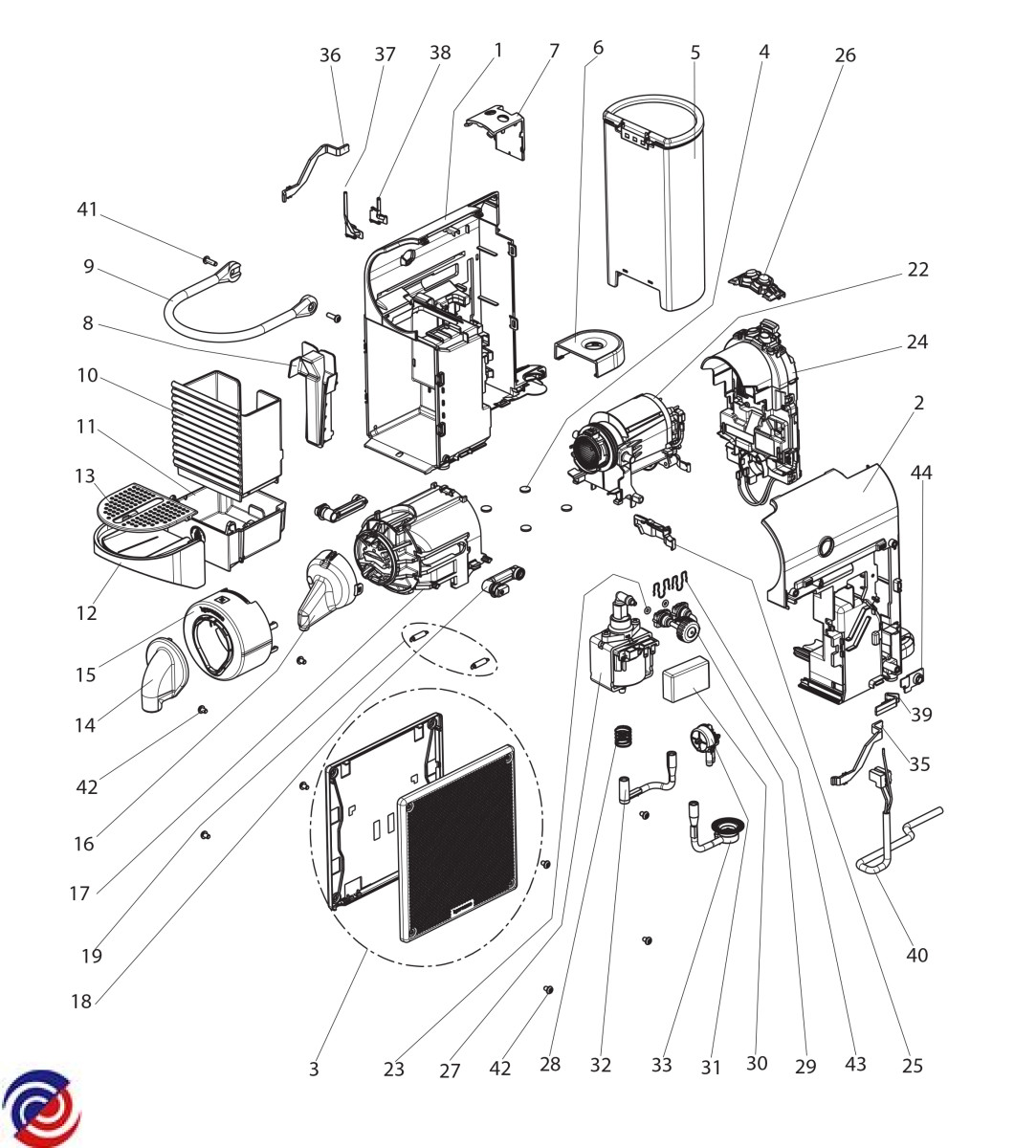 36 37 38 1 7 6 5 4 26

41

9

8

10

11

13

12

15

14

42

16

17

19

18

22

24

2

44

39

35

40

3 23 27 42 28 32 33 31 30 29 43 25